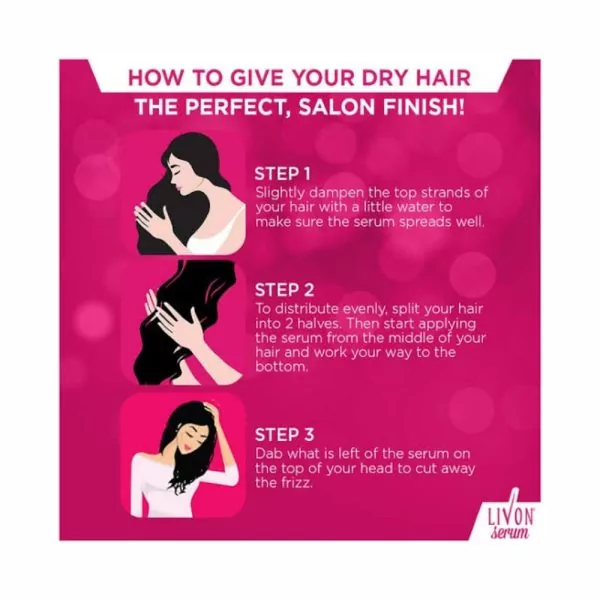 HOW TO GIVE YOUR DRY HAIR
THE PERFECT, SALON FINISH!

STEP 1
Slightly dampen the top strands of your hair with a little water to make sure the serum spreads well.

STEP 2
To distribute evenly, split your hair into 2 halves. Then start applying the serum from the middle of your hair and work your way to the bottom.

STEP 3
Dab what is left of the serum on the top of your head to cut away the frizz.

LIVON
serum